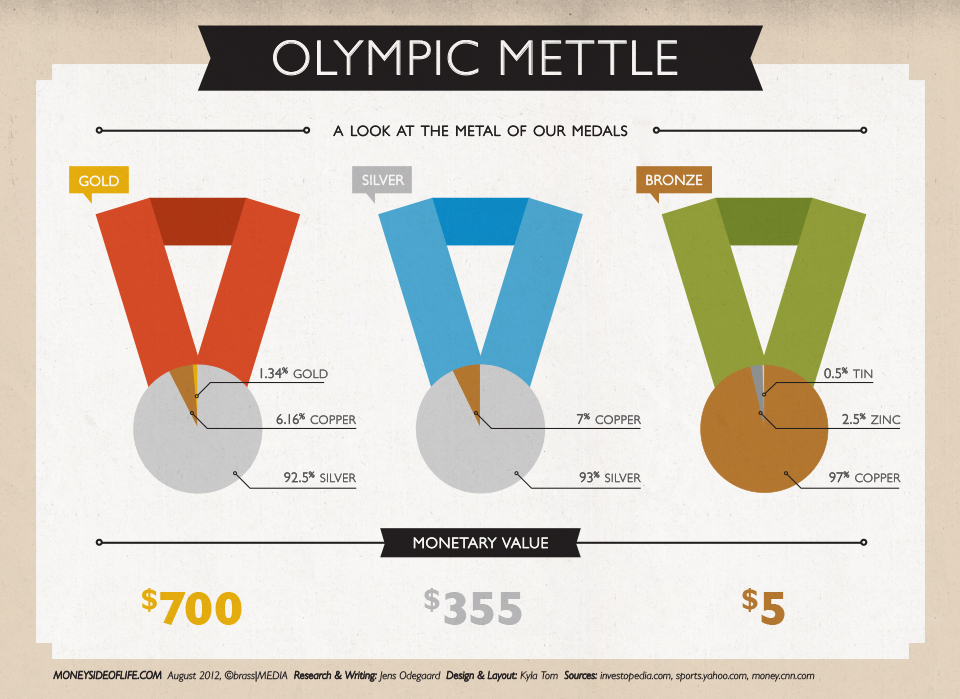 OLYMPIC METTLE

A LOOK AT THE METAL OF OUR MEDALS

GOLD

1.34% GOLD

6.16% COPPER

92.5% SILVER

SILVER

7% COPPER

93% SILVER

BRONZE

0.5% TIN

2.5% ZINC

97% COPPER

MONETARY VALUE

$700

$355

$5

MONEYSIDEOFLIFE.COM August 2012, ©brass|MEDIA Research & Writing: Jens Odegaard Design & Layout: Kyla Tom Sources: investopedia.com, sports.yahoo.com, money.cnn.com