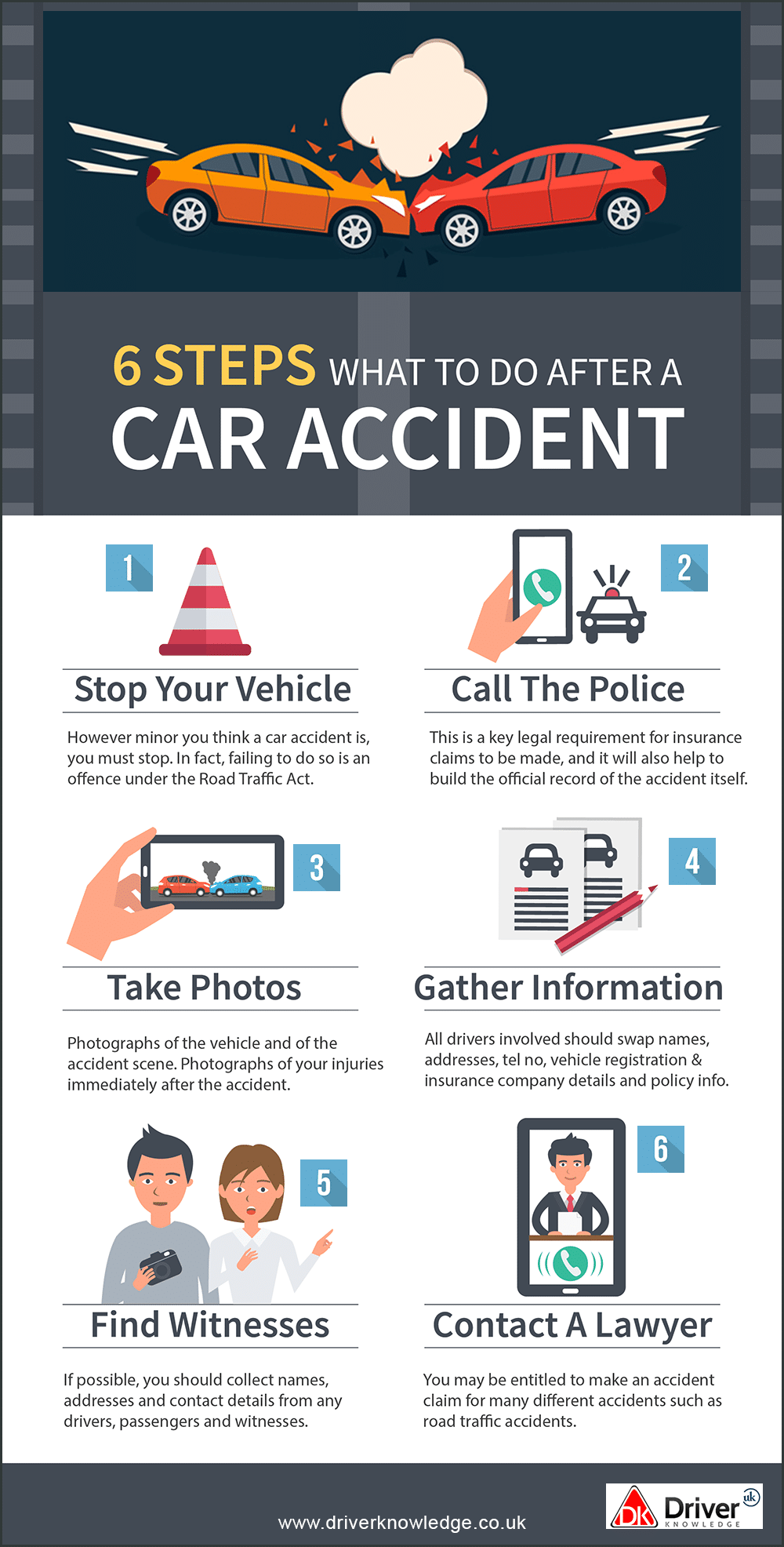 6 STEPS WHAT TO DO AFTER A CAR ACCIDENT

1

Stop Your Vehicle

However minor you think a car accident is, you must stop. In fact, failing to do so is an offence under the Road Traffic Act.

2

Call The Police

This is a key legal requirement for insurance claims to be made, and it will also help to build the official record of the accident itself.

3

Take Photos

Photographs of the vehicle and of the accident scene. Photographs of your injuries immediately after the accident.

4

Gather Information

All drivers involved should swap names, addresses, tel no, vehicle registration & insurance company details and policy info.

5

Find Witnesses

If possible, you should collect names, addresses and contact details from any drivers, passengers and witnesses.

6

Contact A Lawyer

You may be entitled to make an accident claim for many different accidents such as road traffic accidents.

www.driverknowledge.co.uk

DK Driver uk KNOWLEDGE