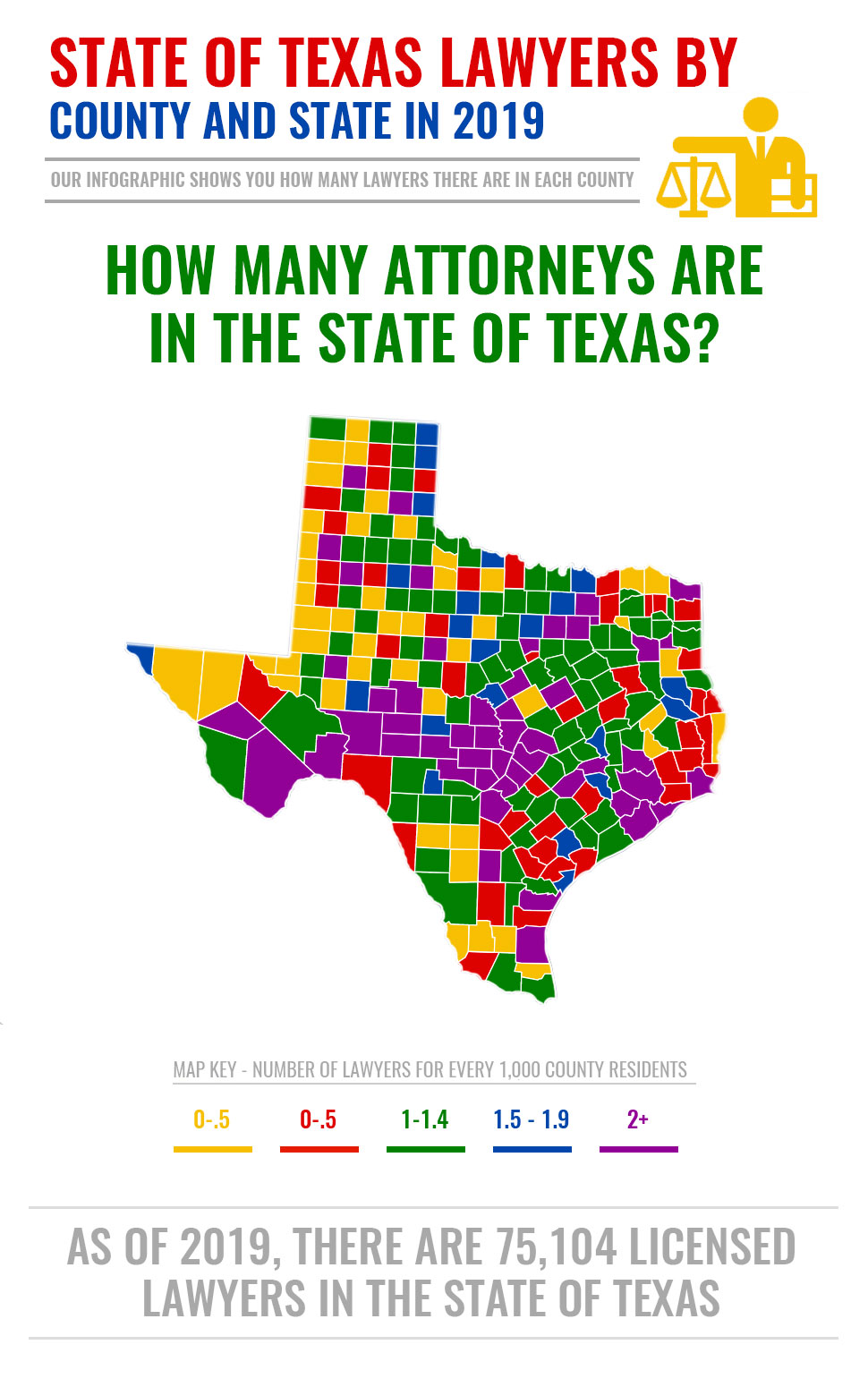 STATE OF TEXAS LAWYERS BY
COUNTY AND STATE IN 2019

OUR INFOGRAPHIC SHOWS YOU HOW MANY LAWYERS THERE ARE IN EACH COUNTY

HOW MANY ATTORNEYS ARE IN THE STATE OF TEXAS?

MAP KEY - NUMBER OF LAWYERS FOR EVERY 1,000 COUNTY RESIDENTS

0-.5 0-.5 1-1.4 1.5 - 1.9 2+

AS OF 2019, THERE ARE 75,104 LICENSED LAWYERS IN THE STATE OF TEXAS