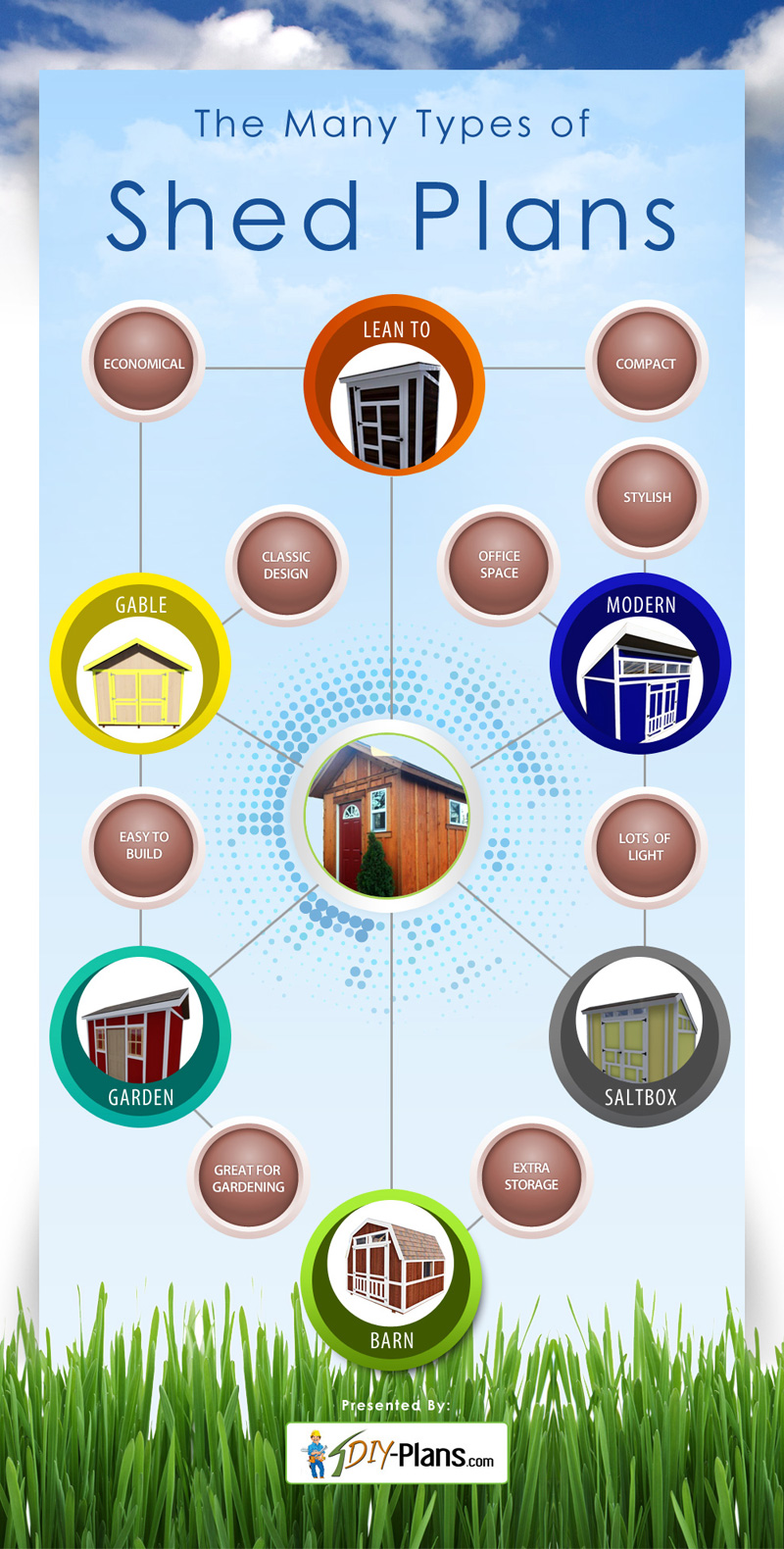 The Many Types of

Shed Plans

ECONOMICAL

LEAN TO

COMPACT

STYLISH

CLASSIC DESIGN

OFFICE SPACE

GABLE

MODERN

EASY TO BUILD

LOTS OF LIGHT

GARDEN

SALTBOX

GREAT FOR GARDENING

EXTRA STORAGE

BARN

Presented By:

DIY-Plans.com