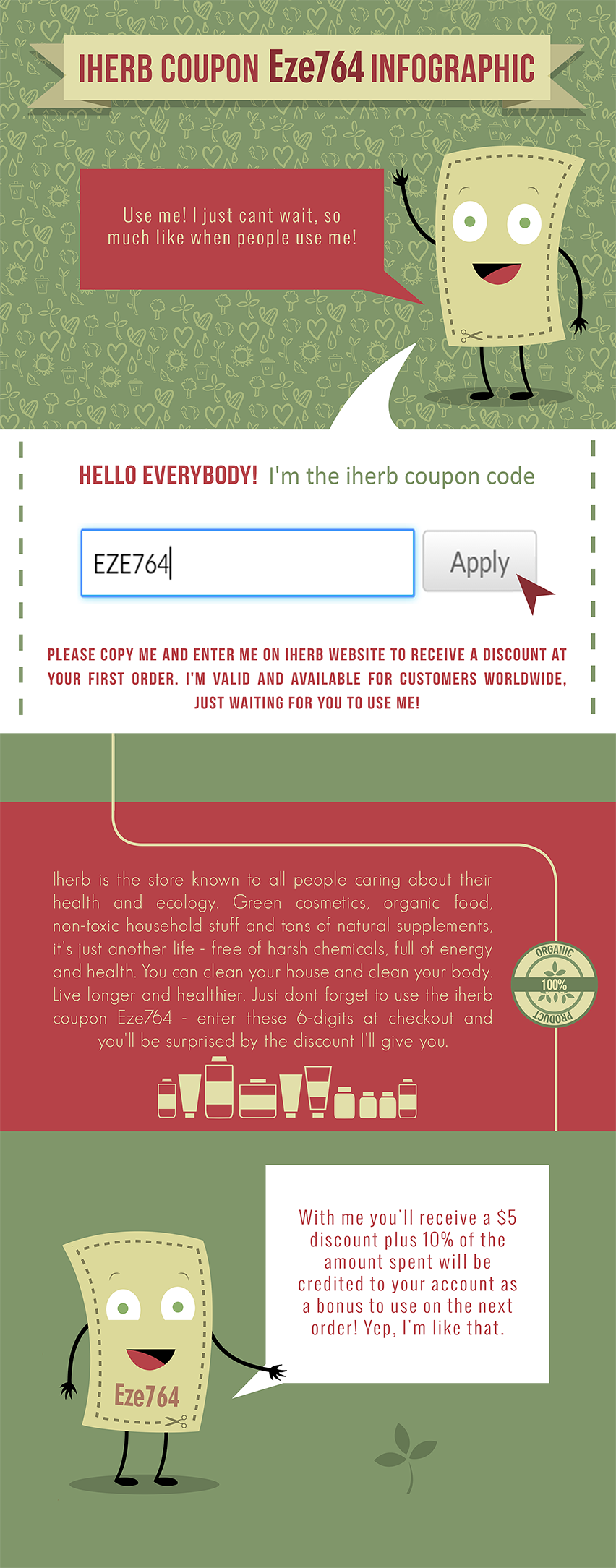 IHERB COUPON Eze764 INFOGRAPHIC

Use me! I just cant wait, so much like when people use me!

HELLO EVERYBODY! I'm the iherb coupon code

EZE764

Apply

PLEASE COPY ME AND ENTER ME ON IHERB WEBSITE TO RECEIVE A DISCOUNT AT YOUR FIRST ORDER. I'M VALID AND AVAILABLE FOR CUSTOMERS WORLDWIDE, JUST WAITING FOR YOU TO USE ME!

Iherb is the store known to all people caring about their health and ecology. Green cosmetics, organic food, non-toxic household stuff and tons of natural supplements, it's just another life - free of harsh chemicals, full of energy and health. You can clean your house and clean your body. Live longer and healthier. Just dont forget to use the iherb coupon Eze764 - enter these 6-digits at checkout and you'll be surprised by the discount I'll give you.

ORGANIC 100% PRODUCT

With me you'll receive a $5 discount plus 10% of the amount spent will be credited to your account as a bonus to use on the next order! Yep, I'm like that.

Eze764