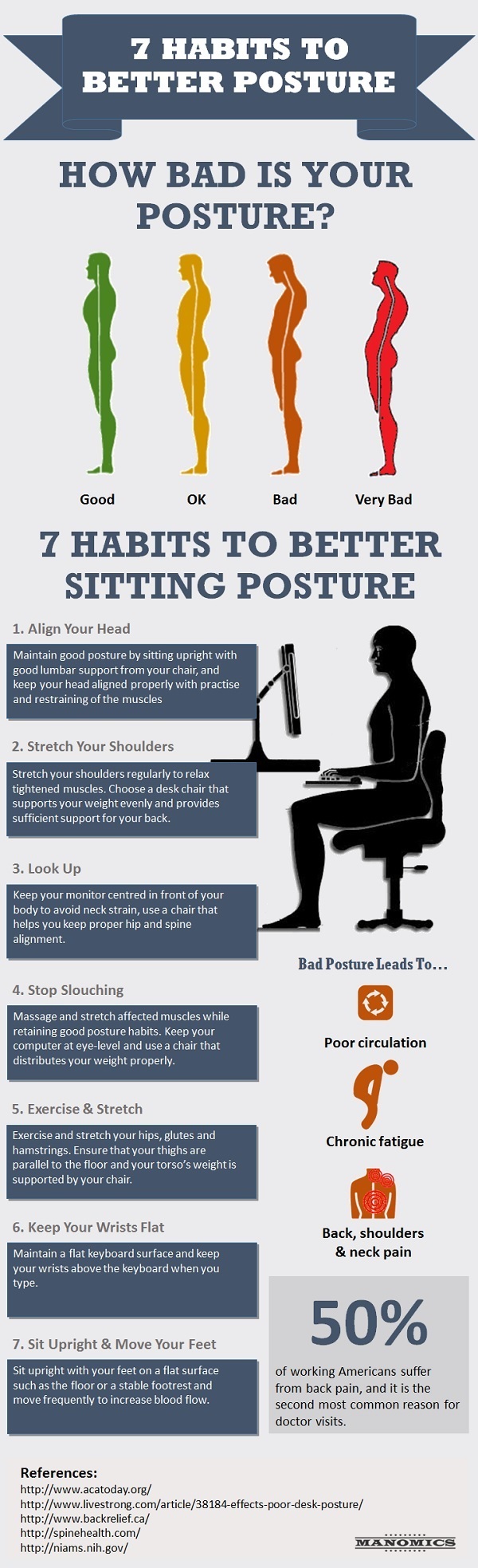 7 HABITS TO BETTER POSTURE

HOW BAD IS YOUR POSTURE?

Good

OK

Bad

Very Bad

7 HABITS TO BETTER SITTING POSTURE

1. Align Your Head

Maintain good posture by sitting upright with good lumbar support from your chair, and keep your head aligned properly with practise and restraining of the muscles

2. Stretch Your Shoulders

Stretch your shoulders regularly to relax tightened muscles. Choose a desk chair that supports your weight evenly and provides sufficient support for your back.

3. Look Up

Keep your monitor centred in front of your body to avoid neck strain, use a chair that helps you keep proper hip and spine alignment.

4. Stop Slouching

Massage and stretch affected muscles while retaining good posture habits. Keep your computer at eye-level and use a chair that distributes your weight properly.

5. Exercise & Stretch

Exercise and stretch your hips, glutes and hamstrings. Ensure that your thighs are parallel to the floor and your torso's weight is supported by your chair.

6. Keep Your Wrists Flat

Maintain a flat keyboard surface and keep your wrists above the keyboard when you type.

7. Sit Upright & Move Your Feet

Sit upright with your feet on a flat surface such as the floor or a stable footrest and move frequently to increase blood flow.

Bad Posture Leads To...

Poor circulation

Chronic fatigue

Back, shoulders & neck pain

50%

of working Americans suffer from back pain, and it is the second most common reason for doctor visits.

References:
http://www.acatoday.org/
http://www.livestrong.com/article/38184-effects-poor-desk-posture/
http://www.backrelief.ca/
http://spinehealth.com/
http://niams.nih.gov/

MANOMICS