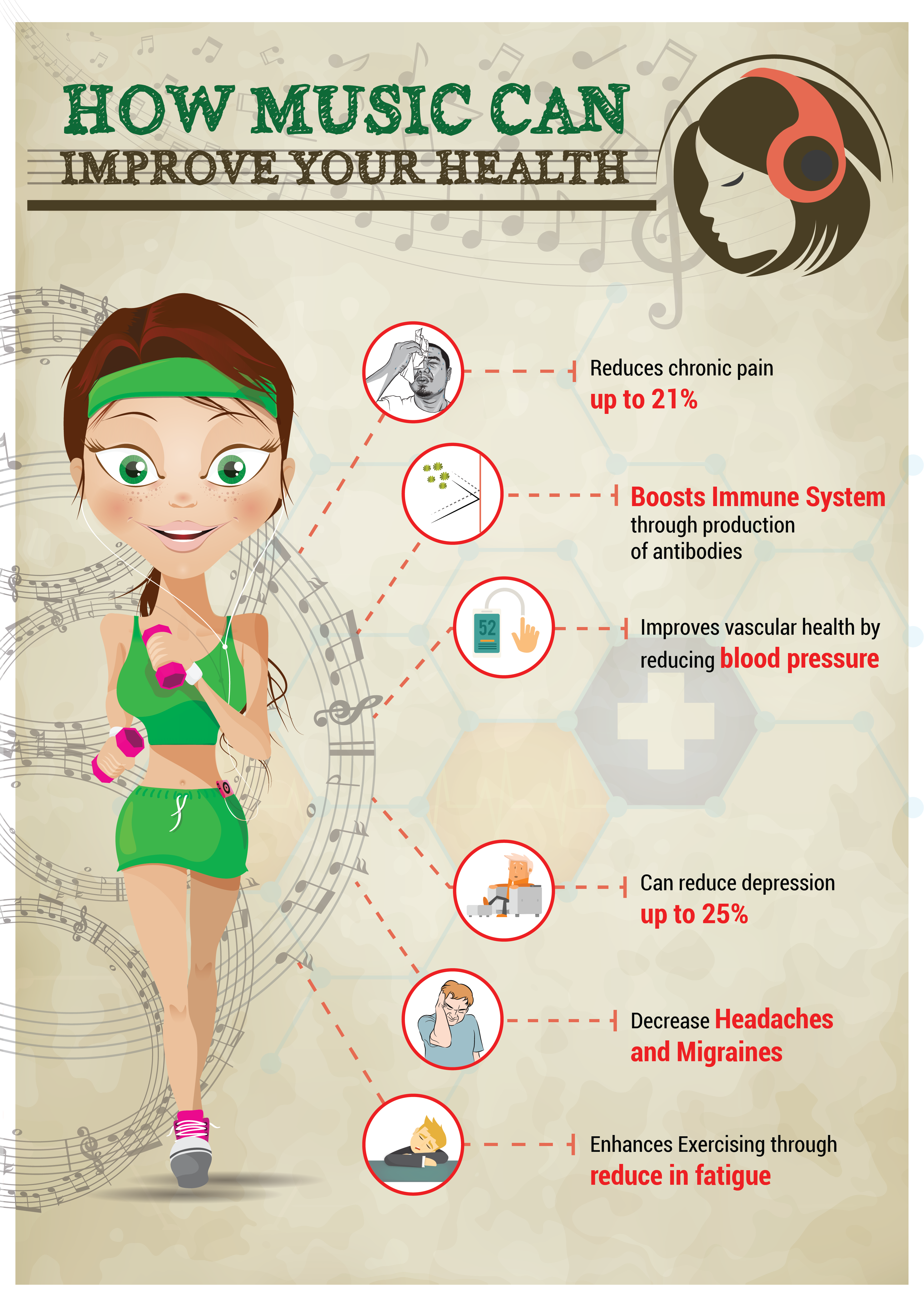 HOW MUSIC CAN
IMPROVE YOUR HEALTH

Reduces chronic pain
up to 21%

Boosts Immune System
through production
of antibodies

52

Improves vascular health by
reducing blood pressure

Can reduce depression
up to 25%

Decrease Headaches
and Migraines

Enhances Exercising through
reduce in fatigue