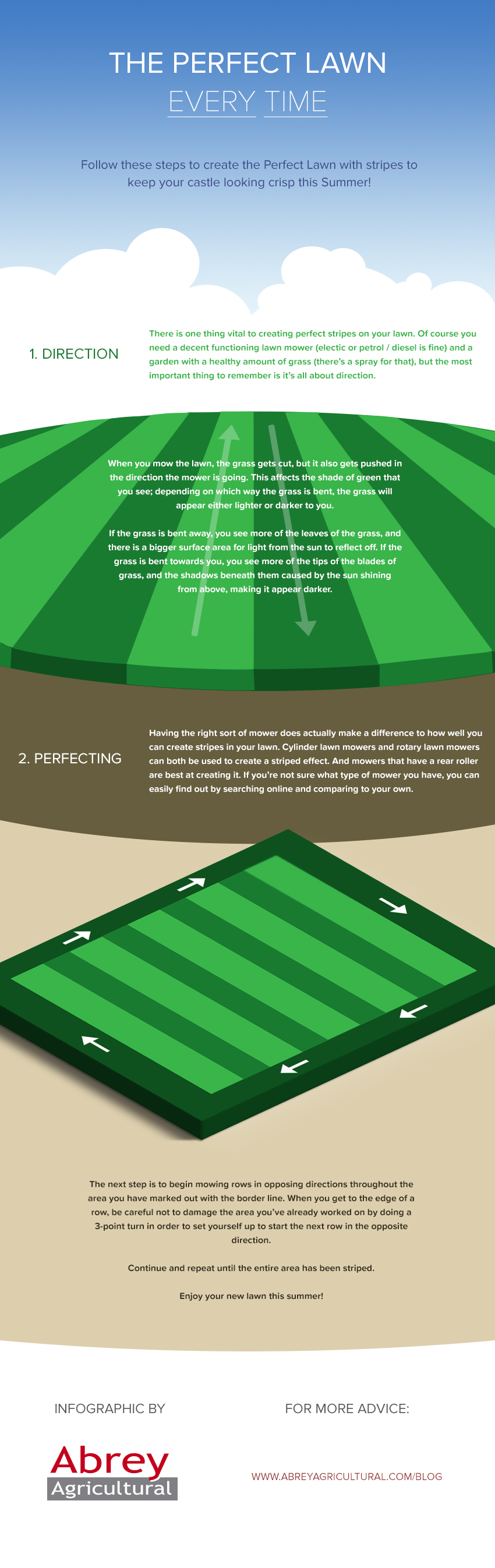 THE PERFECT LAWN

EVERY TIME

Follow these steps to create the Perfect Lawn with stripes to keep your castle looking crisp this Summer!

1. DIRECTION

There is one thing vital to creating perfect stripes on your lawn. Of course you need a decent functioning lawn mower (electic or petrol / diesel is fine) and a garden with a healthy amount of grass (there's a spray for that), but the most important thing to remember is it's all about direction.

When you mow the lawn, the grass gets cut, but it also gets pushed in the direction the mower is going. This affects the shade of green that you see; depending on which way the grass is bent, the grass will appear either lighter or darker to you.

If the grass is bent away, you see more of the leaves of the grass, and there is a bigger surface area for light from the sun to reflect off. If the grass is bent towards you, you see more of the tips of the blades of grass, and the shadows beneath them caused by the sun shining from above, making it appear darker.

2. PERFECTING

Having the right sort of mower does actually make a difference to how well you can create stripes in your lawn. Cylinder lawn mowers and rotary lawn mowers can both be used to create a striped effect. And mowers that have a rear roller are best at creating it. If you're not sure what type of mower you have, you can easily find out by searching online and comparing to your own.

The next step is to begin mowing rows in opposing directions throughout the area you have marked out with the border line. When you get to the edge of a row, be careful not to damage the area you've already worked on by doing a 3-point turn in order to set yourself up to start the next row in the opposite direction.

Continue and repeat until the entire area has been striped.

Enjoy your new lawn this summer!

INFOGRAPHIC BY

Abrey Agricultural

FOR MORE ADVICE:

WWW.ABREYAGRICULTURAL.COM/BLOG