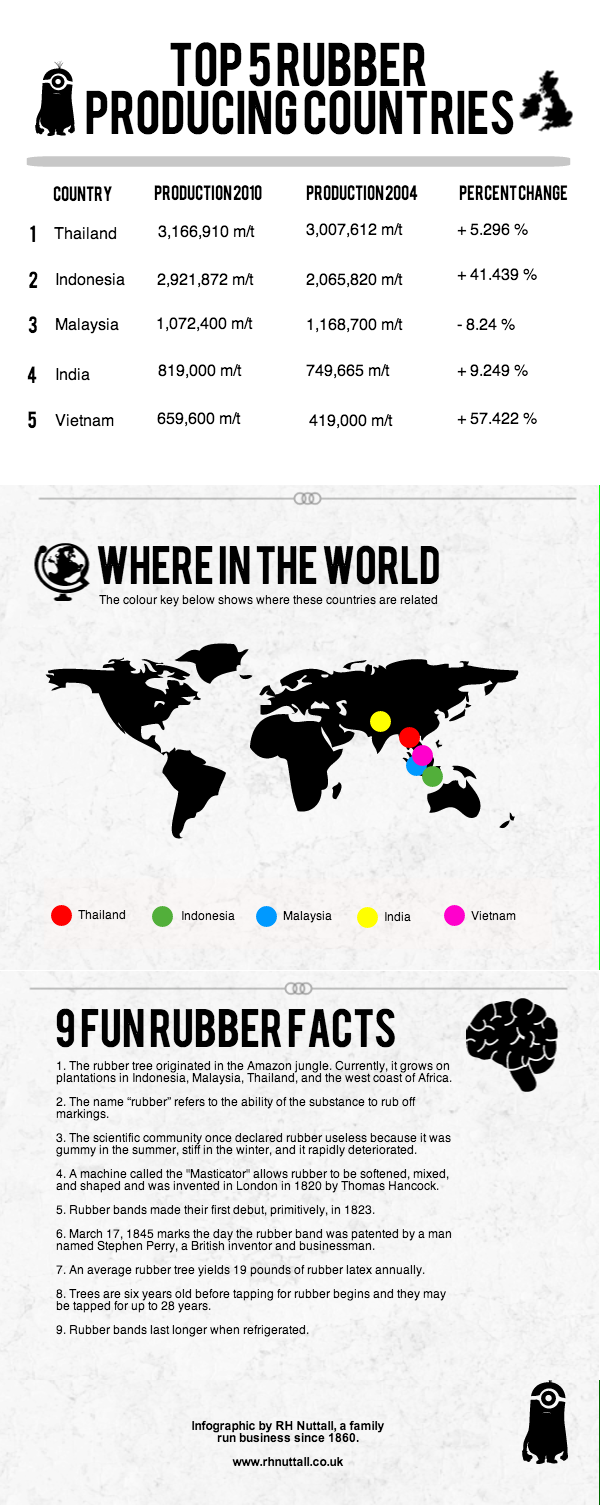 TOP 5 RUBBER PRODUCING COUNTRIES

| | COUNTRY | PRODUCTION 2010 | PRODUCTION 2004 | PERCENT CHANGE |
|---|---|---|---|---|
| 1 | Thailand | 3,166,910 m/t | 3,007,612 m/t | + 5.296 % |
| 2 | Indonesia | 2,921,872 m/t | 2,065,820 m/t | + 41.439 % |
| 3 | Malaysia | 1,072,400 m/t | 1,168,700 m/t | - 8.24 % |
| 4 | India | 819,000 m/t | 749,665 m/t | + 9.249 % |
| 5 | Vietnam | 659,600 m/t | 419,000 m/t | + 57.422 % |

WHERE IN THE WORLD
The colour key below shows where these countries are related

Thailand Indonesia Malaysia India Vietnam

9 FUN RUBBER FACTS

1. The rubber tree originated in the Amazon jungle. Currently, it grows on plantations in Indonesia, Malaysia, Thailand, and the west coast of Africa.

2. The name "rubber" refers to the ability of the substance to rub off markings.

3. The scientific community once declared rubber useless because it was gummy in the summer, stiff in the winter, and it rapidly deteriorated.

4. A machine called the "Masticator" allows rubber to be softened, mixed, and shaped and was invented in London in 1820 by Thomas Hancock.

5. Rubber bands made their first debut, primitively, in 1823.

6. March 17, 1845 marks the day the rubber band was patented by a man named Stephen Perry, a British inventor and businessman.

7. An average rubber tree yields 19 pounds of rubber latex annually.

8. Trees are six years old before tapping for rubber begins and they may be tapped for up to 28 years.

9. Rubber bands last longer when refrigerated.

Infographic by RH Nuttall, a family run business since 1860.

www.rhnuttall.co.uk