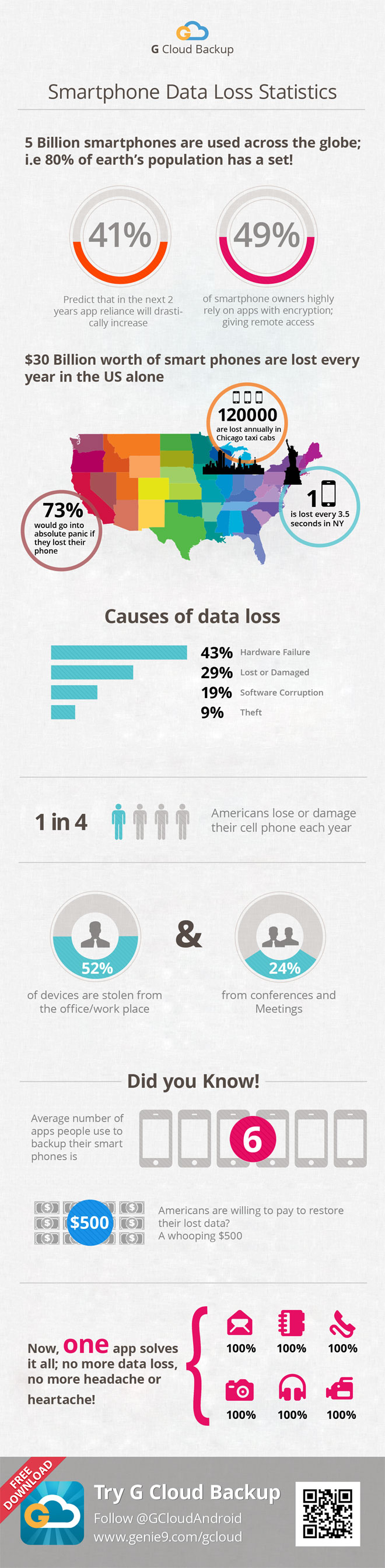 G Cloud Backup

Smartphone Data Loss Statistics

5 Billion smartphones are used across the globe; i.e 80% of earth's population has a set!

41%
Predict that in the next 2 years app reliance will drastically increase

49%
of smartphone owners highly rely on apps with encryption; giving remote access

$30 Billion worth of smart phones are lost every year in the US alone

120000
are lost annually in Chicago taxi cabs

73%
would go into absolute panic if they lost their phone

1
is lost every 3.5 seconds in NY

Causes of data loss

43% Hardware Failure
29% Lost or Damaged
19% Software Corruption
9% Theft

1 in 4
Americans lose or damage their cell phone each year

52%
of devices are stolen from the office/work place

&

24%
from conferences and Meetings

Did you Know!

Average number of apps people use to backup their smart phones is
6

$500
Americans are willing to pay to restore their lost data? A whooping $500

Now, one app solves it all; no more data loss, no more headache or heartache!

100% 100% 100%
100% 100% 100%

FREE DOWNLOAD
Try G Cloud Backup
Follow @GCloudAndroid
www.genie9.com/gcloud