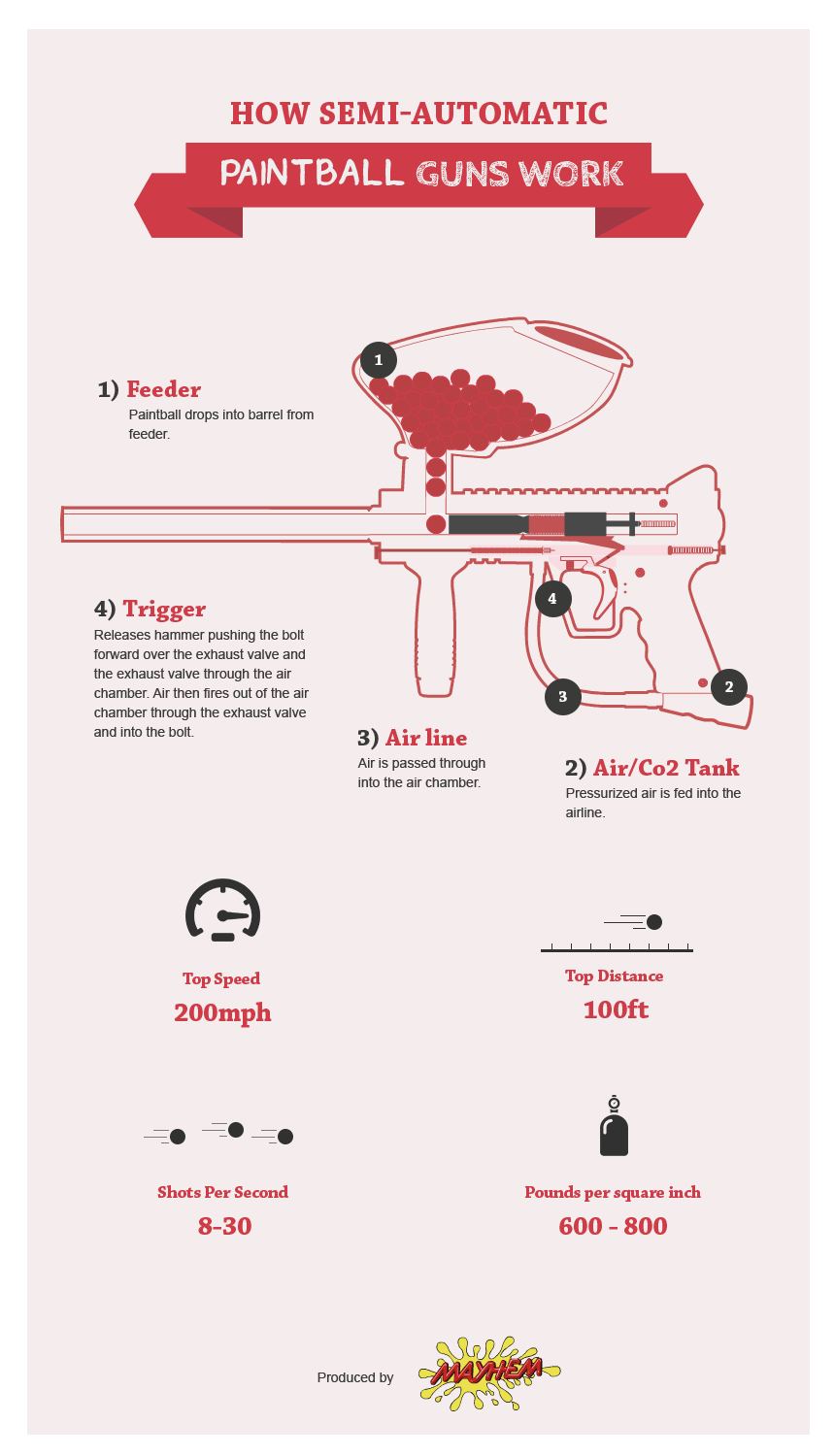 HOW SEMI-AUTOMATIC

PAINTBALL GUNS WORK

1

1) Feeder

Paintball drops into barrel from feeder.

4

4) Trigger

Releases hammer pushing the bolt forward over the exhaust valve and the exhaust valve through the air chamber. Air then fires out of the air chamber through the exhaust valve and into the bolt.

3

3) Air line

Air is passed through into the air chamber.

2

2) Air/Co2 Tank

Pressurized air is fed into the airline.

Top Speed

200mph

Top Distance

100ft

Shots Per Second

8-30

Pounds per square inch

600 - 800

Produced by MAYHEM