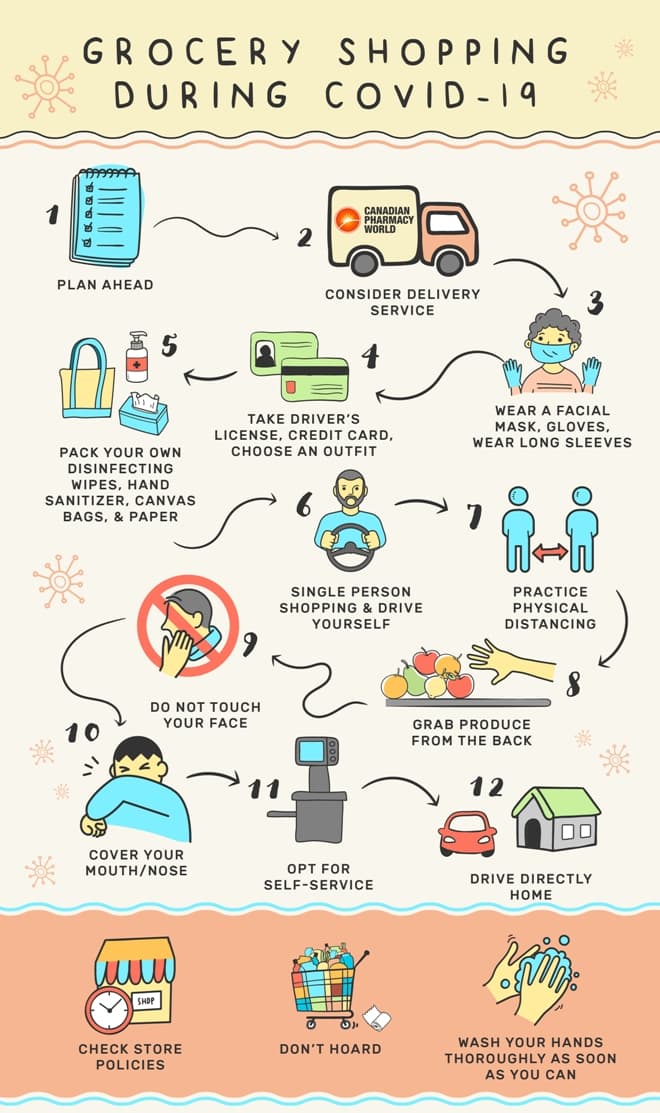 GROCERY SHOPPING DURING COVID-19

1
PLAN AHEAD

2
CANADIAN PHARMACY WORLD
CONSIDER DELIVERY SERVICE

3
WEAR A FACIAL MASK, GLOVES, WEAR LONG SLEEVES

4
TAKE DRIVER'S LICENSE, CREDIT CARD, CHOOSE AN OUTFIT

5
PACK YOUR OWN DISINFECTING WIPES, HAND SANITIZER, CANVAS BAGS, & PAPER

6
SINGLE PERSON SHOPPING & DRIVE YOURSELF

7
PRACTICE PHYSICAL DISTANCING

8
GRAB PRODUCE FROM THE BACK

9
DO NOT TOUCH YOUR FACE

10
COVER YOUR MOUTH/NOSE

11
OPT FOR SELF-SERVICE

12
DRIVE DIRECTLY HOME

SHOP
CHECK STORE POLICIES

DON'T HOARD

WASH YOUR HANDS THOROUGHLY AS SOON AS YOU CAN