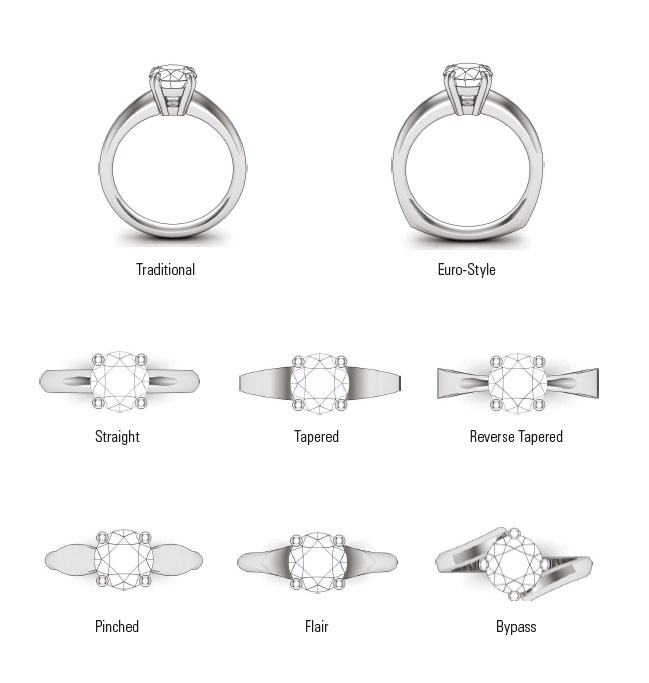 Traditional

Euro-Style

Straight

Tapered

Reverse Tapered

Pinched

Flair

Bypass