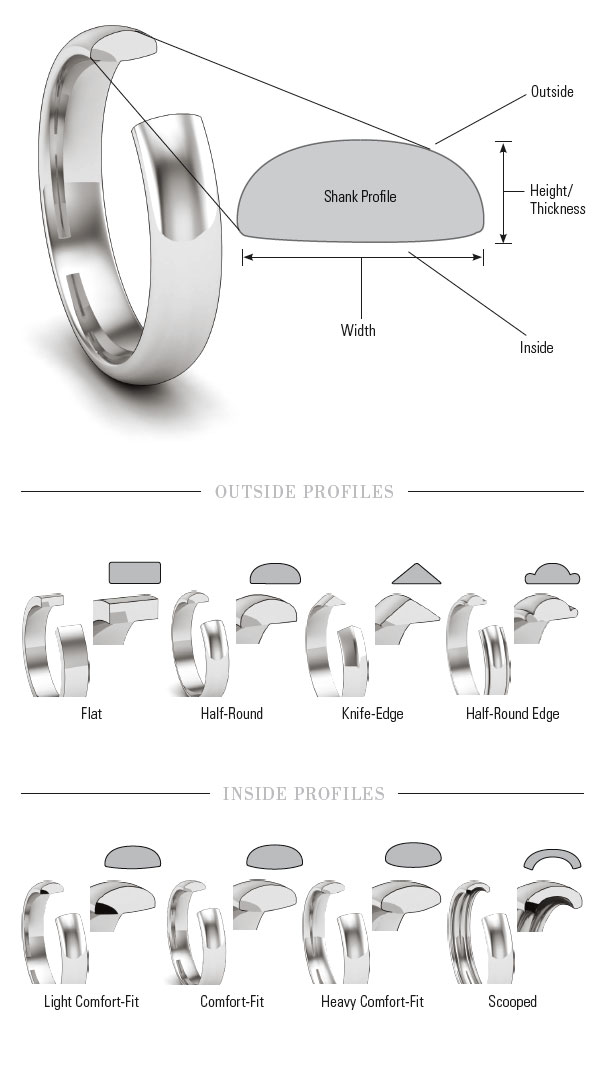 Outside

Shank Profile

Height/ Thickness

Width

Inside

OUTSIDE PROFILES

Flat

Half-Round

Knife-Edge

Half-Round Edge

INSIDE PROFILES

Light Comfort-Fit

Comfort-Fit

Heavy Comfort-Fit

Scooped