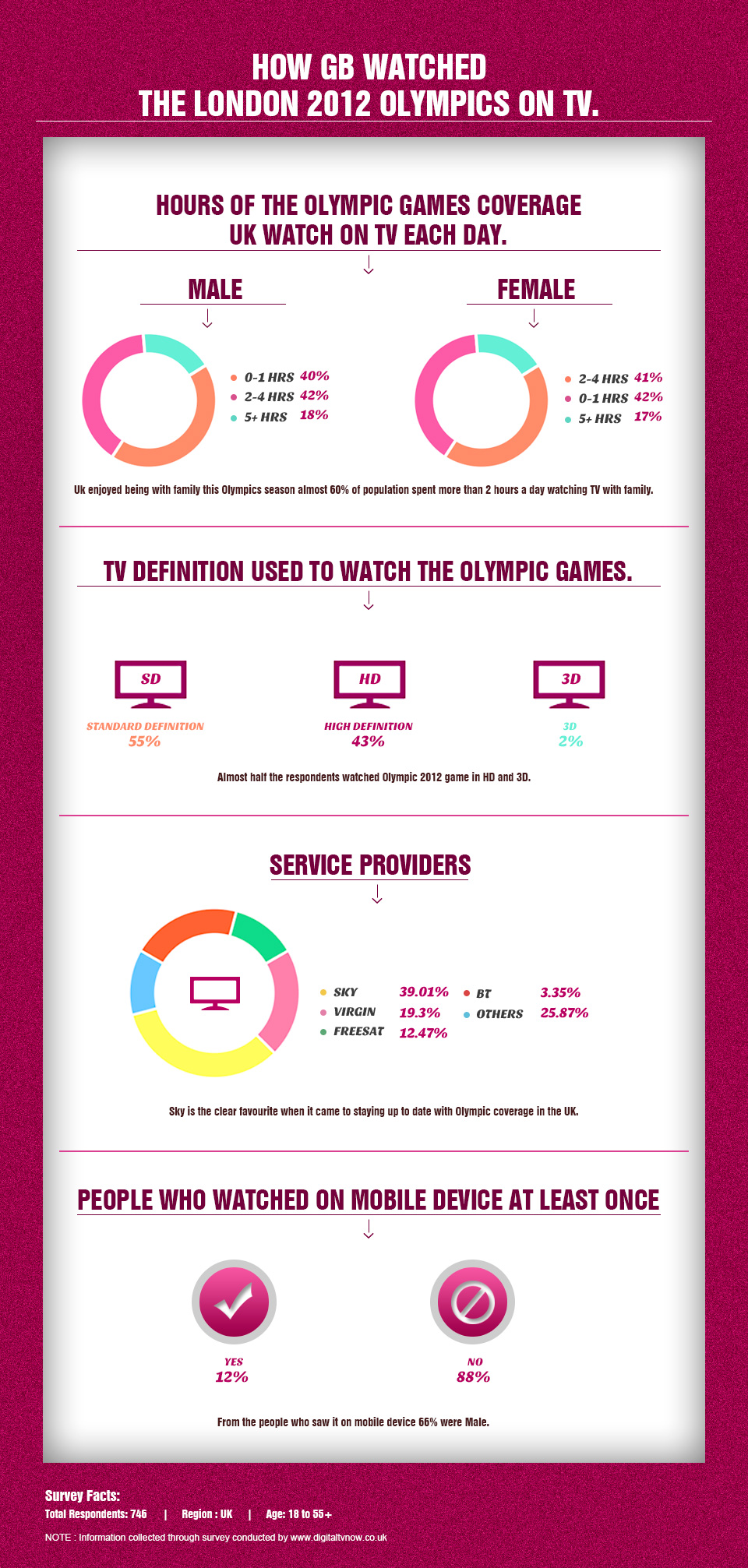 HOW GB WATCHED THE LONDON 2012 OLYMPICS ON TV.

HOURS OF THE OLYMPIC GAMES COVERAGE UK WATCH ON TV EACH DAY.

MALE

0-1 HRS 40%
2-4 HRS 42%
5+ HRS 18%

FEMALE

2-4 HRS 41%
0-1 HRS 42%
5+ HRS 17%

Uk enjoyed being with family this Olympics season almost 60% of population spent more than 2 hours a day watching TV with family.

TV DEFINITION USED TO WATCH THE OLYMPIC GAMES.

SD
STANDARD DEFINITION
55%

HD
HIGH DEFINITION
43%

3D
3D
2%

Almost half the respondents watched Olympic 2012 game in HD and 3D.

SERVICE PROVIDERS

SKY 39.01%
VIRGIN 19.3%
FREESAT 12.47%
BT 3.35%
OTHERS 25.87%

Sky is the clear favourite when it came to staying up to date with Olympic coverage in the UK.

PEOPLE WHO WATCHED ON MOBILE DEVICE AT LEAST ONCE

YES
12%

NO
88%

From the people who saw it on mobile device 66% were Male.

Survey Facts:
Total Respondents: 746 | Region : UK | Age: 18 to 55+

NOTE : Information collected through survey conducted by www.digitaltvnow.co.uk