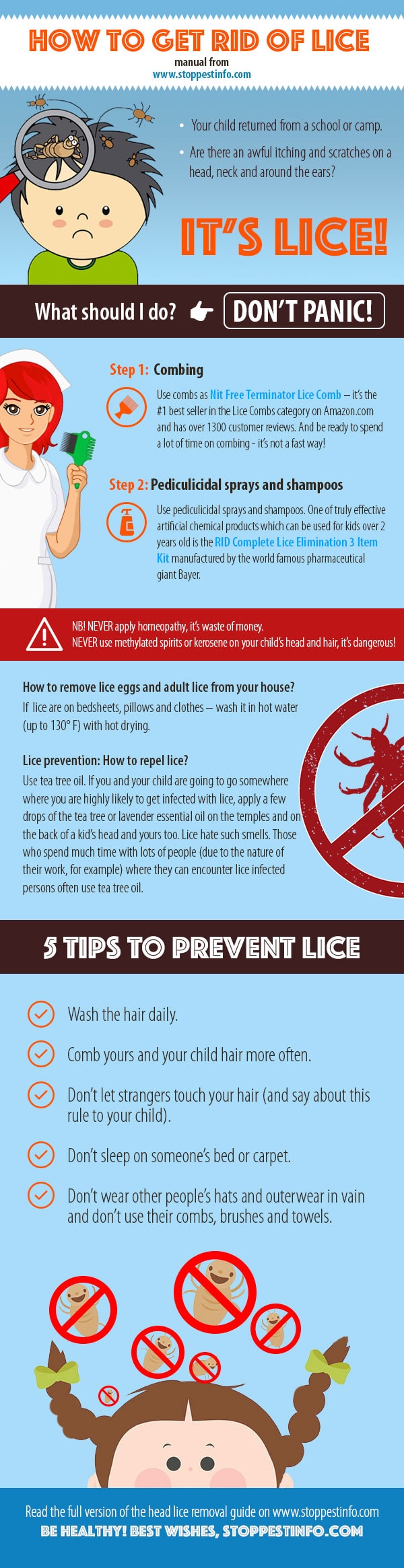 HOW TO GET RID OF LICE
manual from
www.stoppestinfo.com

• Your child returned from a school or camp.
• Are there an awful itching and scratches on a head, neck and around the ears?

IT'S LICE!

What should I do? DON'T PANIC!

Step 1: Combing
Use combs as Nit Free Terminator Lice Comb – it's the #1 best seller in the Lice Combs category on Amazon.com and has over 1300 customer reviews. And be ready to spend a lot of time on combing - it's not a fast way!

Step 2: Pediculicidal sprays and shampoos
Use pediculicidal sprays and shampoos. One of truly effective artificial chemical products which can be used for kids over 2 years old is the RID Complete Lice Elimination 3 Item Kit manufactured by the world famous pharmaceutical giant Bayer.

NB! NEVER apply homeopathy, it's waste of money.
NEVER use methylated spirits or kerosene on your child's head and hair, it's dangerous!

How to remove lice eggs and adult lice from your house?
If lice are on bedsheets, pillows and clothes – wash it in hot water (up to 130° F) with hot drying.

Lice prevention: How to repel lice?
Use tea tree oil. If you and your child are going to go somewhere where you are highly likely to get infected with lice, apply a few drops of the tea tree or lavender essential oil on the temples and on the back of a kid's head and yours too. Lice hate such smells. Those who spend much time with lots of people (due to the nature of their work, for example) where they can encounter lice infected persons often use tea tree oil.

5 TIPS TO PREVENT LICE

Wash the hair daily.

Comb yours and your child hair more often.

Don't let strangers touch your hair (and say about this rule to your child).

Don't sleep on someone's bed or carpet.

Don't wear other people's hats and outerwear in vain and don't use their combs, brushes and towels.

Read the full version of the head lice removal guide on www.stoppestinfo.com
BE HEALTHY! BEST WISHES, STOPPESTINFO.COM