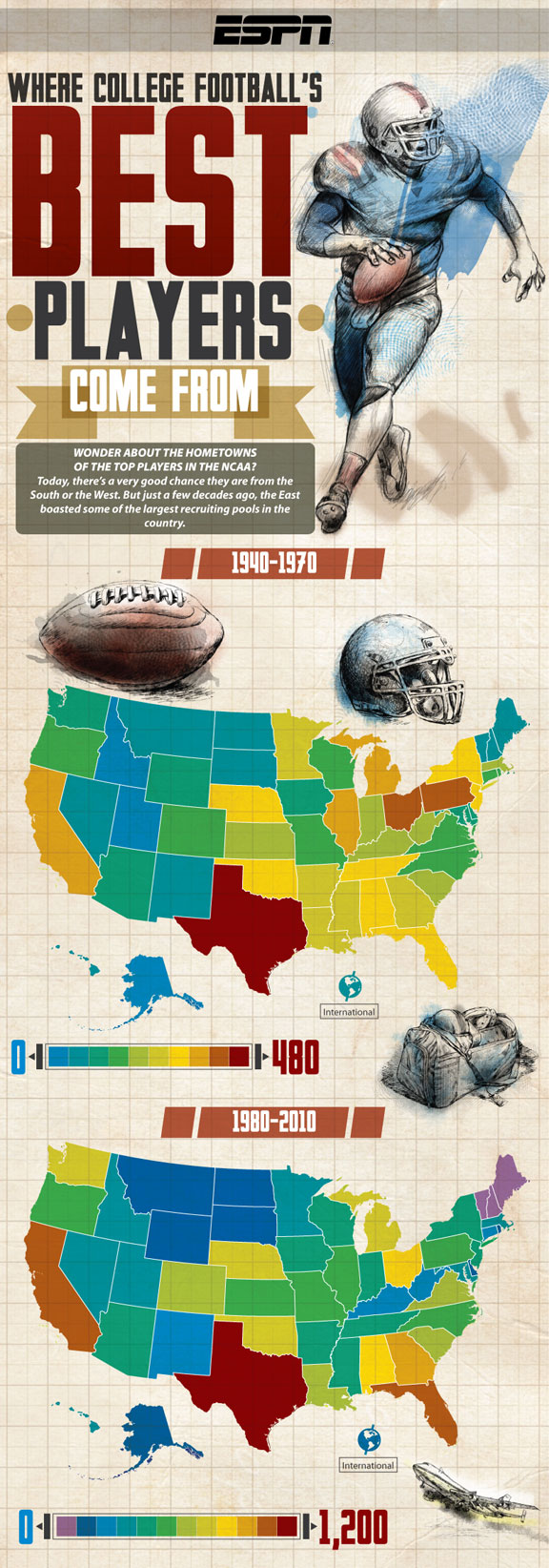 ESPN

WHERE COLLEGE FOOTBALL'S
BEST
PLAYERS
COME FROM

WONDER ABOUT THE HOMETOWNS OF THE TOP PLAYERS IN THE NCAA?
Today, there's a very good chance they are from the South or the West. But just a few decades ago, the East boasted some of the largest recruiting pools in the country.

1940-1970

International

0 480

1980-2010

International

0 1,200